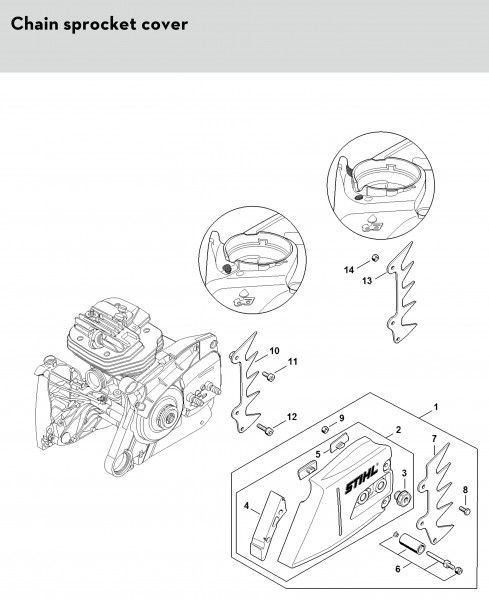 Chain sprocket cover

14
13
10
11
12
1
9
2
5
7
3
8
4
STIHL
6